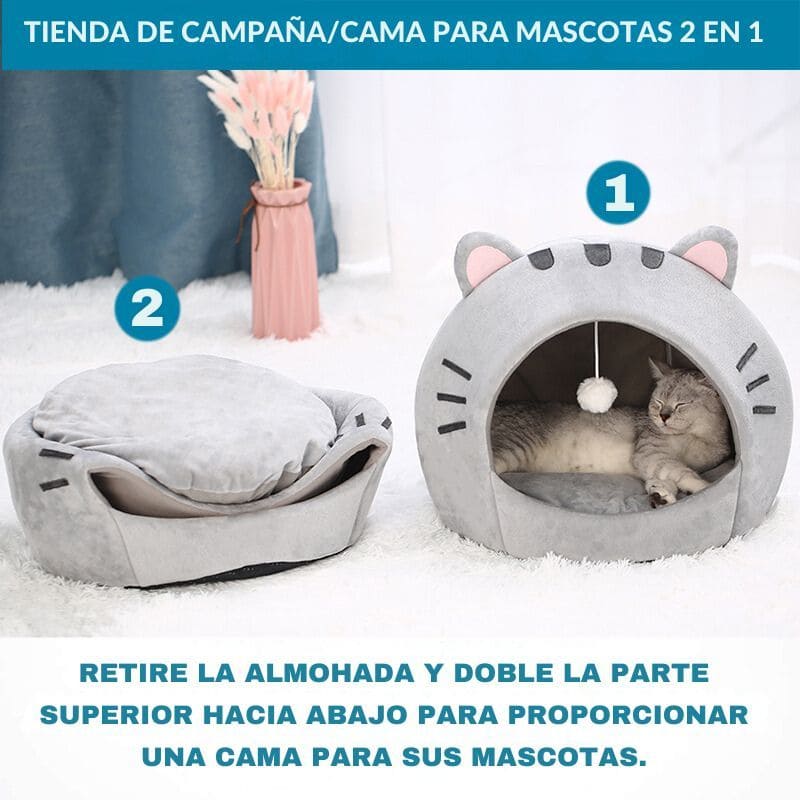 TIENDA DE CAMPAÑA/CAMA PARA MASCOTAS 2 EN 1

1

2

RETIRE LA ALMOHADA Y DOBLE LA PARTE SUPERIOR HACIA ABAJO PARA PROPORCIONAR UNA CAMA PARA SUS MASCOTAS.